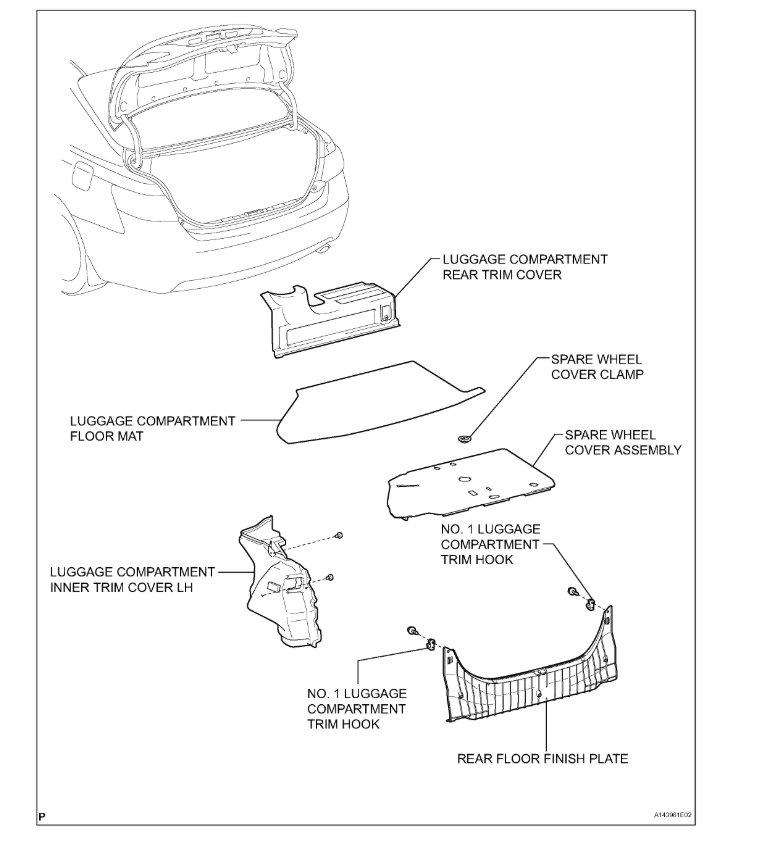 LUGGAGE COMPARTMENT REAR TRIM COVER

SPARE WHEEL COVER CLAMP

LUGGAGE COMPARTMENT FLOOR MAT

SPARE WHEEL COVER ASSEMBLY

NO. 1 LUGGAGE COMPARTMENT TRIM HOOK

LUGGAGE COMPARTMENT INNER TRIM COVER LH

NO. 1 LUGGAGE COMPARTMENT TRIM HOOK

REAR FLOOR FINISH PLATE

P

A143961E02