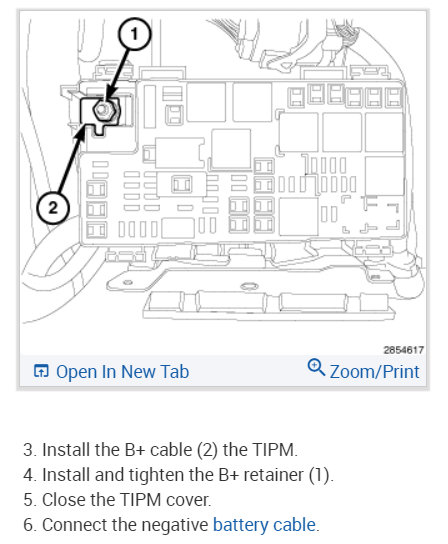 1

2

2854617

Open In New Tab

Zoom/Print

3. Install the B+ cable (2) the TIPM.
4. Install and tighten the B+ retainer (1).
5. Close the TIPM cover.
6. Connect the negative battery cable.