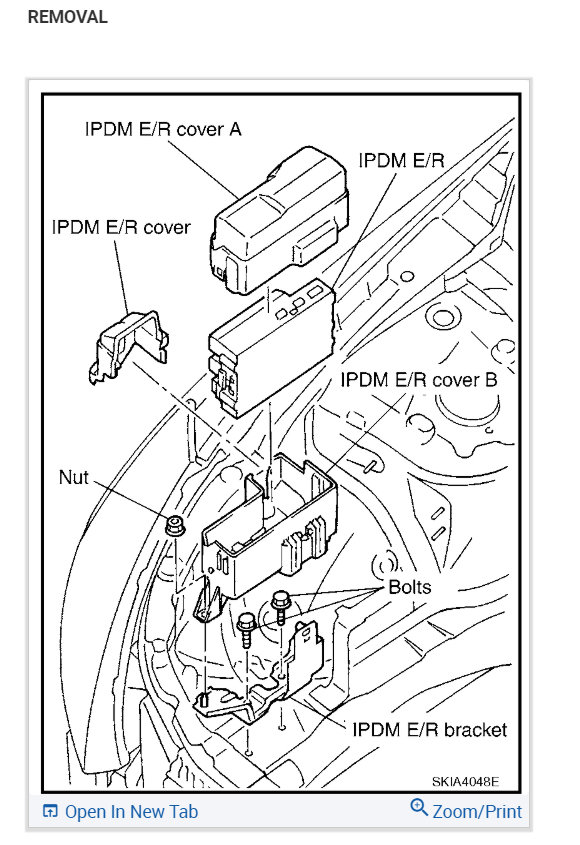 REMOVAL

IPDM E/R cover A

IPDM E/R

IPDM E/R cover

IPDM E/R cover B

Nut

Bolts

IPDM E/R bracket

SKIA4048E

Open In New Tab

Zoom/Print