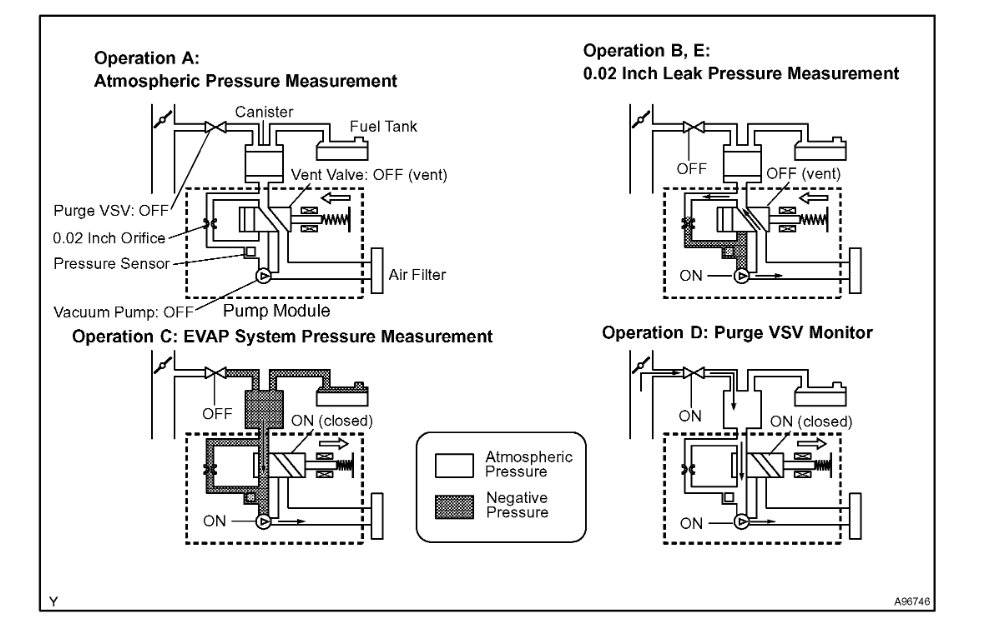 Operation A:
Atmospheric Pressure Measurement

Canister

Fuel Tank

Vent Valve: OFF (vent)

Purge VSV: OFF

0.02 Inch Orifice

Pressure Sensor

Air Filter

Vacuum Pump: OFF

Pump Module

Operation B, E:
0.02 Inch Leak Pressure Measurement

OFF

OFF (vent)

ON

Operation C: EVAP System Pressure Measurement

OFF

ON (closed)

ON

Atmospheric Pressure

Negative Pressure

Operation D: Purge VSV Monitor

ON

ON (closed)

ON

Y

A96746