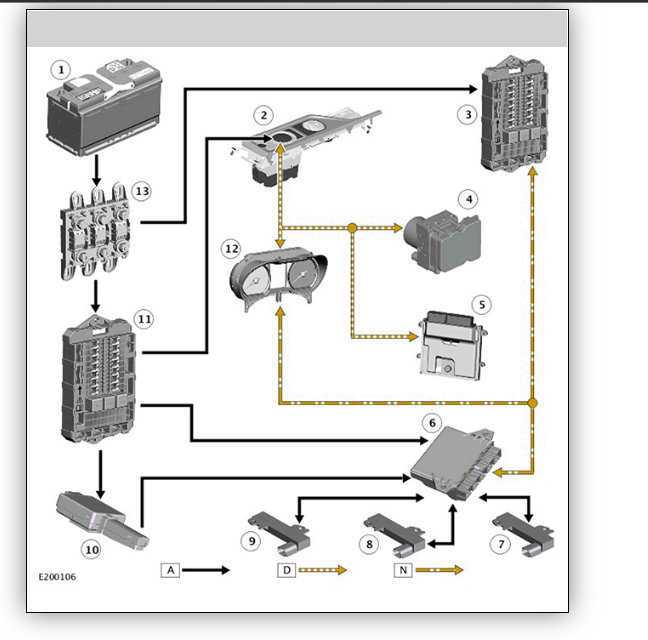 1
2
3
13
4
12
5
11
6
10
9
8
7
E200106
A
D
N