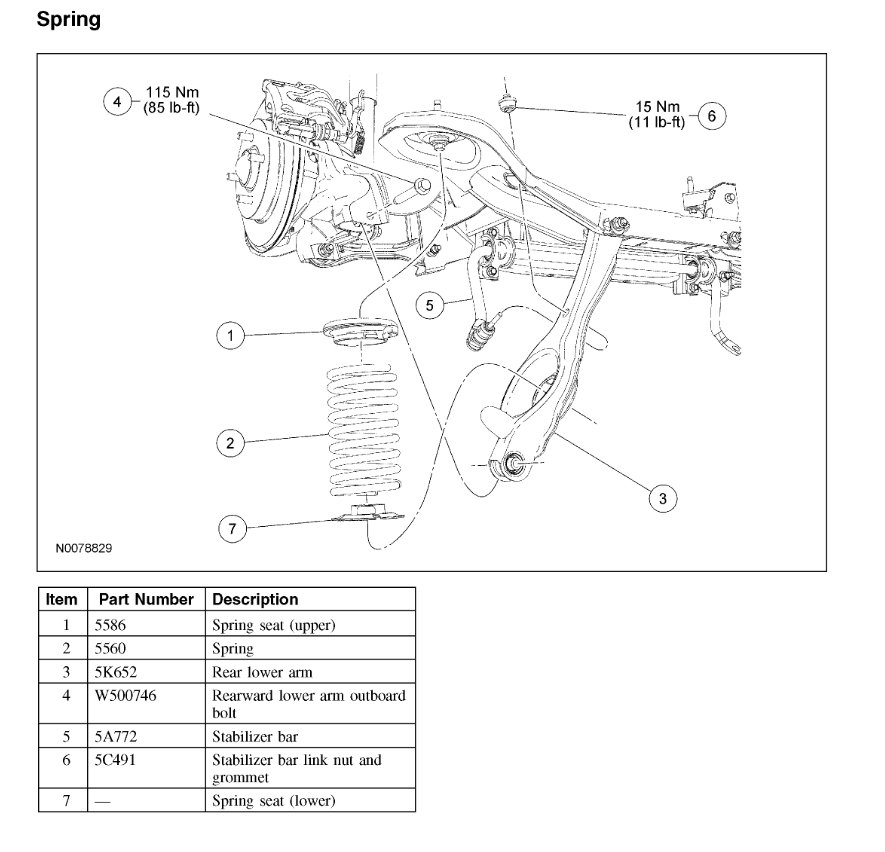 Spring

4 115 Nm (85 lb-ft)

15 Nm (11 lb-ft) 6

5

1

2

3

7

N0078829

| Item | Part Number | Description |
|---|---|---|
| 1 | 5586 | Spring seat (upper) |
| 2 | 5560 | Spring |
| 3 | 5K652 | Rear lower arm |
| 4 | W500746 | Rearward lower arm outboard bolt |
| 5 | 5A772 | Stabilizer bar |
| 6 | 5C491 | Stabilizer bar link nut and grommet |
| 7 | — | Spring seat (lower) |