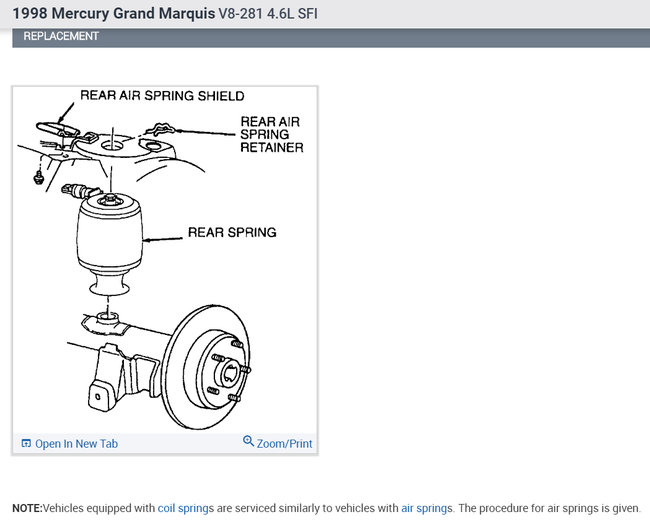 1998 Mercury Grand Marquis V8-281 4.6L SFI

REPLACEMENT

REAR AIR SPRING SHIELD

REAR AIR SPRING RETAINER

REAR SPRING

Open In New Tab

Zoom/Print

NOTE:Vehicles equipped with coil springs are serviced similarly to vehicles with air springs. The procedure for air springs is given.