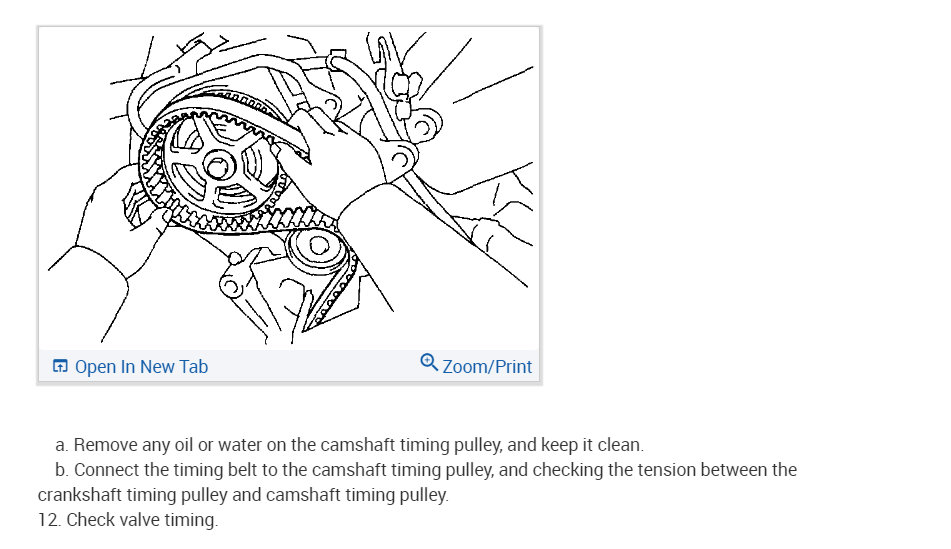 Open In New Tab
Zoom/Print

a. Remove any oil or water on the camshaft timing pulley, and keep it clean.

b. Connect the timing belt to the camshaft timing pulley, and checking the tension between the crankshaft timing pulley and camshaft timing pulley.

12. Check valve timing.