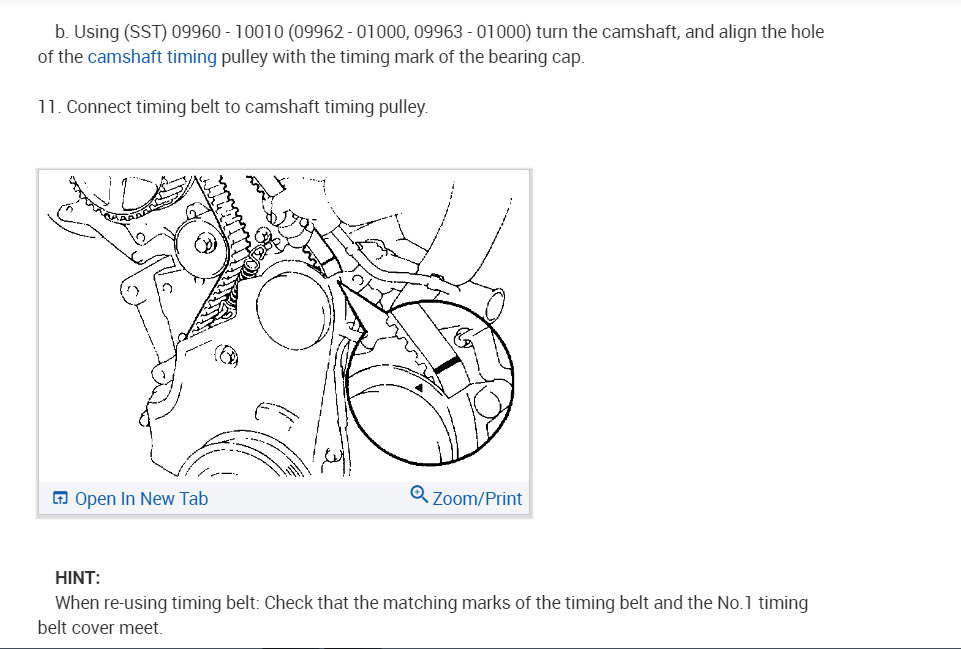 b. Using (SST) 09960 - 10010 (09962 - 01000, 09963 - 01000) turn the camshaft, and align the hole of the camshaft timing pulley with the timing mark of the bearing cap.

11. Connect timing belt to camshaft timing pulley.

Open In New Tab

Zoom/Print

HINT:
When re-using timing belt: Check that the matching marks of the timing belt and the No.1 timing belt cover meet.