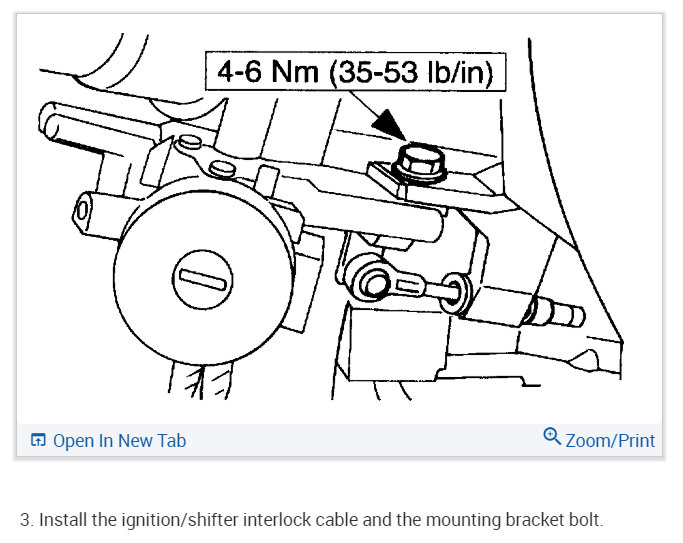 4-6 Nm (35-53 lb/in)

Open In New Tab

Zoom/Print

3. Install the ignition/shifter interlock cable and the mounting bracket bolt.