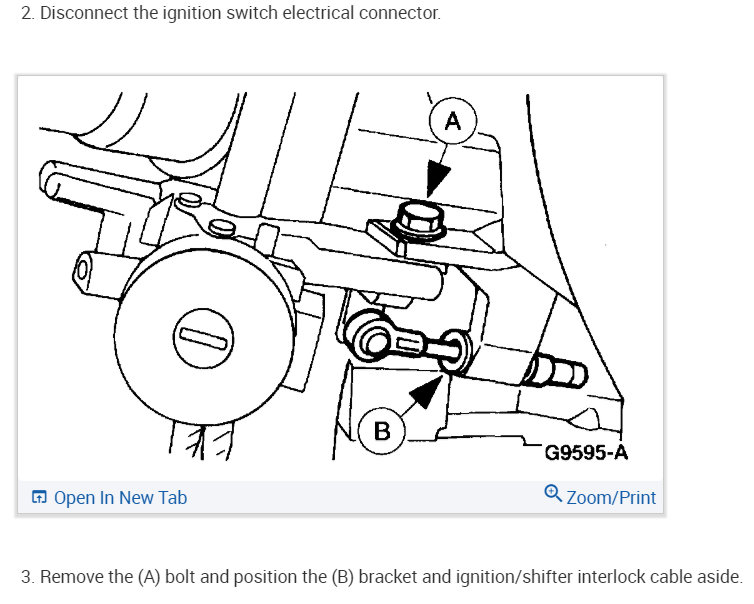 2. Disconnect the ignition switch electrical connector.

A

B

G9595-A

Open In New Tab

Zoom/Print

3. Remove the (A) bolt and position the (B) bracket and ignition/shifter interlock cable aside.