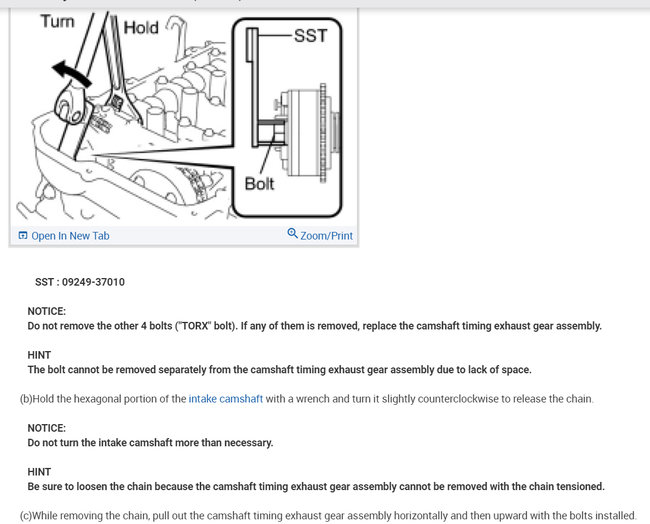 Turn

Hold

SST

Bolt

Open In New Tab

Zoom/Print

SST : 09249-37010

NOTICE:
Do not remove the other 4 bolts ("TORX" bolt). If any of them is removed, replace the camshaft timing exhaust gear assembly.

HINT
The bolt cannot be removed separately from the camshaft timing exhaust gear assembly due to lack of space.

(b)Hold the hexagonal portion of the intake camshaft with a wrench and turn it slightly counterclockwise to release the chain.

NOTICE:
Do not turn the intake camshaft more than necessary.

HINT
Be sure to loosen the chain because the camshaft timing exhaust gear assembly cannot be removed with the chain tensioned.

(c)While removing the chain, pull out the camshaft timing exhaust gear assembly horizontally and then upward with the bolts installed.