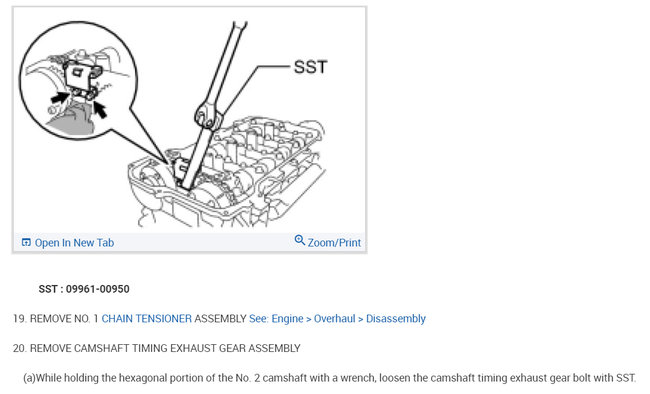 SST

Open In New Tab

Zoom/Print

SST : 09961-00950

19. REMOVE NO. 1 CHAIN TENSIONER ASSEMBLY See: Engine > Overhaul > Disassembly

20. REMOVE CAMSHAFT TIMING EXHAUST GEAR ASSEMBLY

(a)While holding the hexagonal portion of the No. 2 camshaft with a wrench, loosen the camshaft timing exhaust gear bolt with SST.