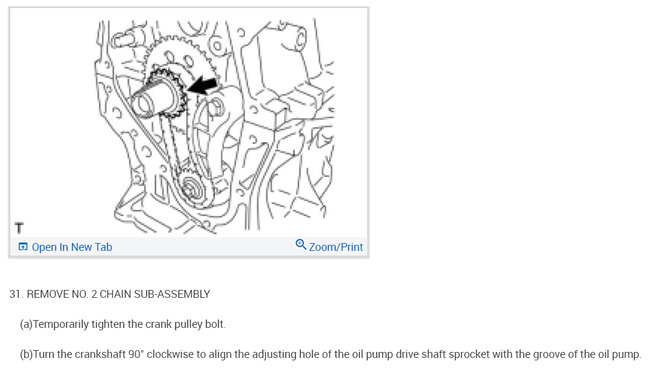 T

Open In New Tab

Zoom/Print

31. REMOVE NO. 2 CHAIN SUB-ASSEMBLY

(a)Temporarily tighten the crank pulley bolt.

(b)Turn the crankshaft 90° clockwise to align the adjusting hole of the oil pump drive shaft sprocket with the groove of the oil pump.