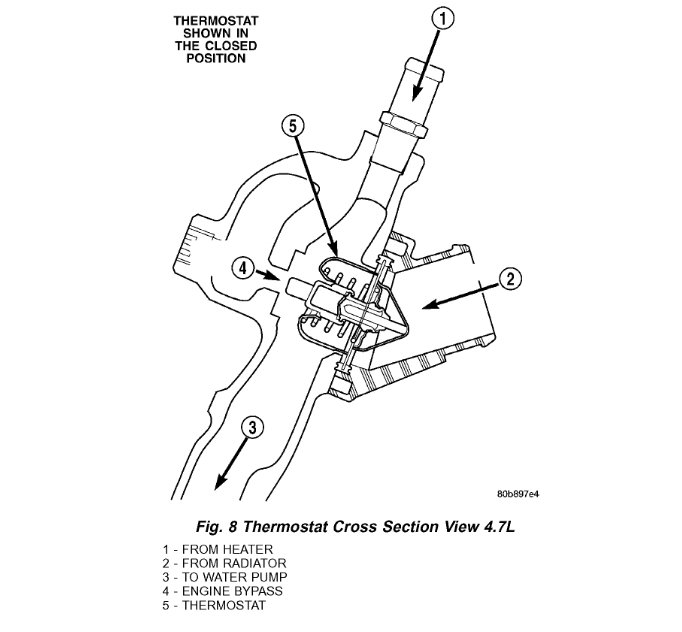 THERMOSTAT SHOWN IN THE CLOSED POSITION

1

5

4

2

3

80b897e4

Fig. 8 Thermostat Cross Section View 4.7L

1 - FROM HEATER
2 - FROM RADIATOR
3 - TO WATER PUMP
4 - ENGINE BYPASS
5 - THERMOSTAT