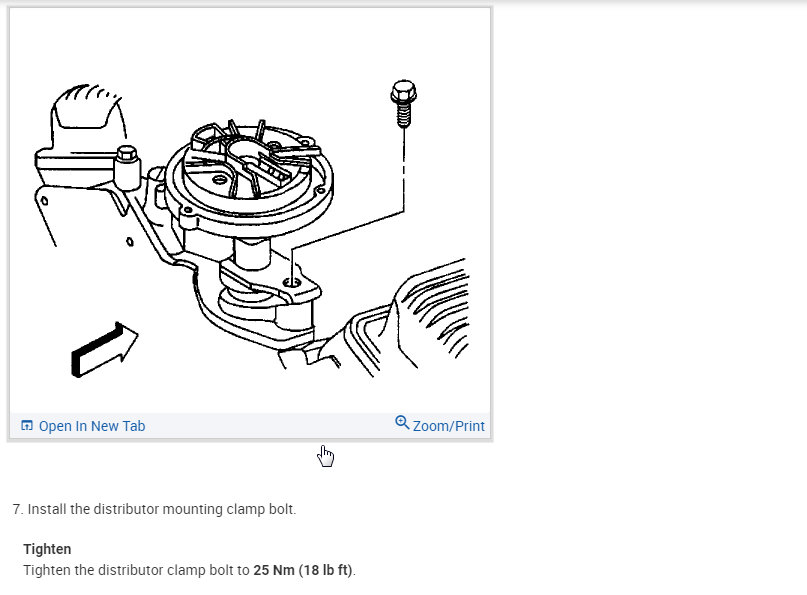 Open In New Tab

Zoom/Print

7. Install the distributor mounting clamp bolt.

Tighten
Tighten the distributor clamp bolt to 25 Nm (18 lb ft).