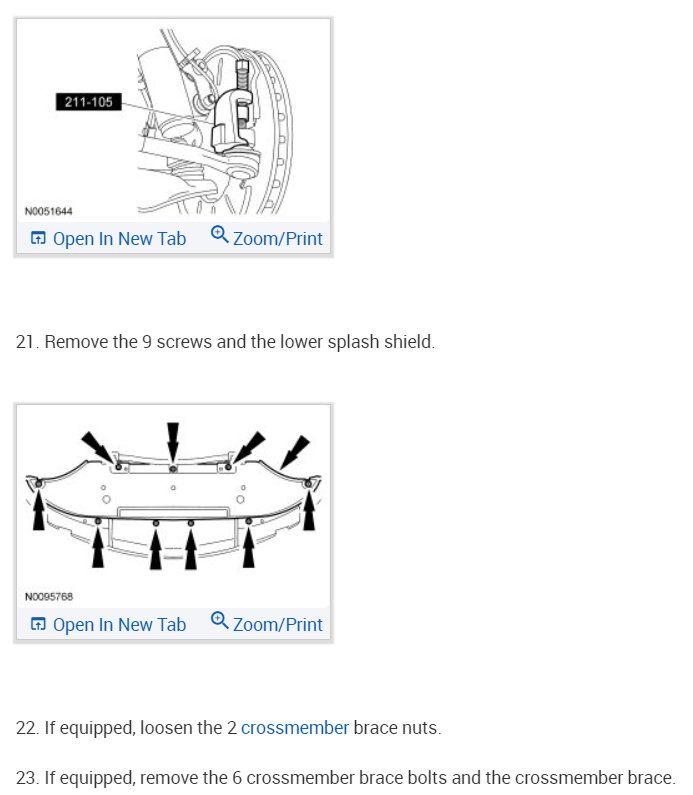 211-105

N0051644

Open In New Tab Zoom/Print

21. Remove the 9 screws and the lower splash shield.

N0095768

Open In New Tab Zoom/Print

22. If equipped, loosen the 2 crossmember brace nuts.

23. If equipped, remove the 6 crossmember brace bolts and the crossmember brace.