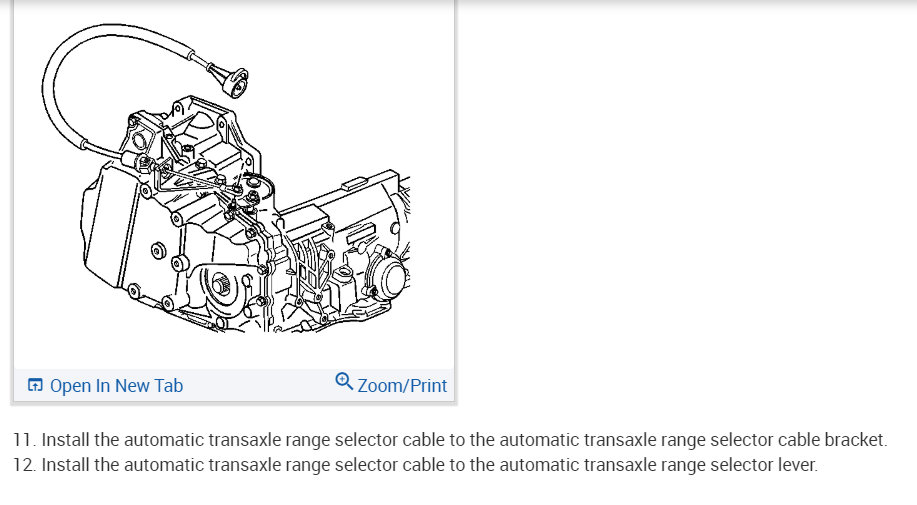 Open In New Tab
Zoom/Print

11. Install the automatic transaxle range selector cable to the automatic transaxle range selector cable bracket.
12. Install the automatic transaxle range selector cable to the automatic transaxle range selector lever.