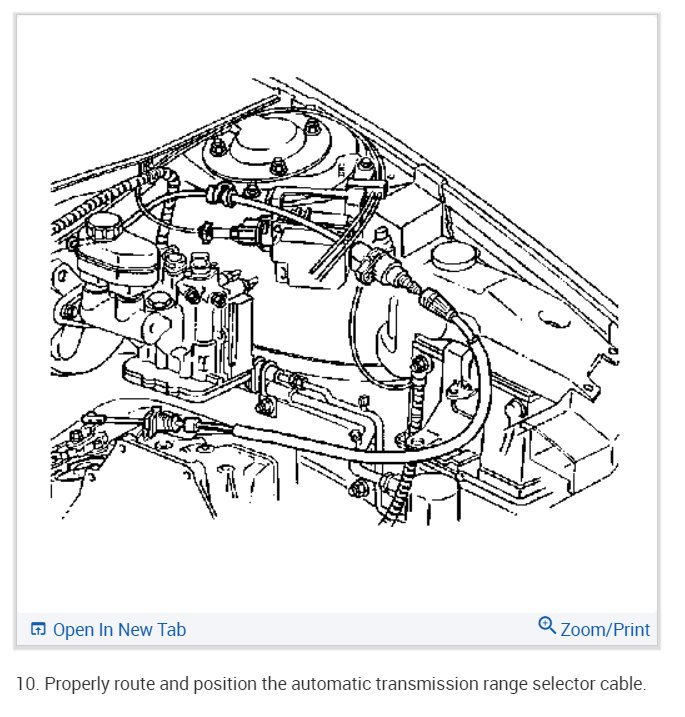 Open In New Tab

Zoom/Print

10. Properly route and position the automatic transmission range selector cable.