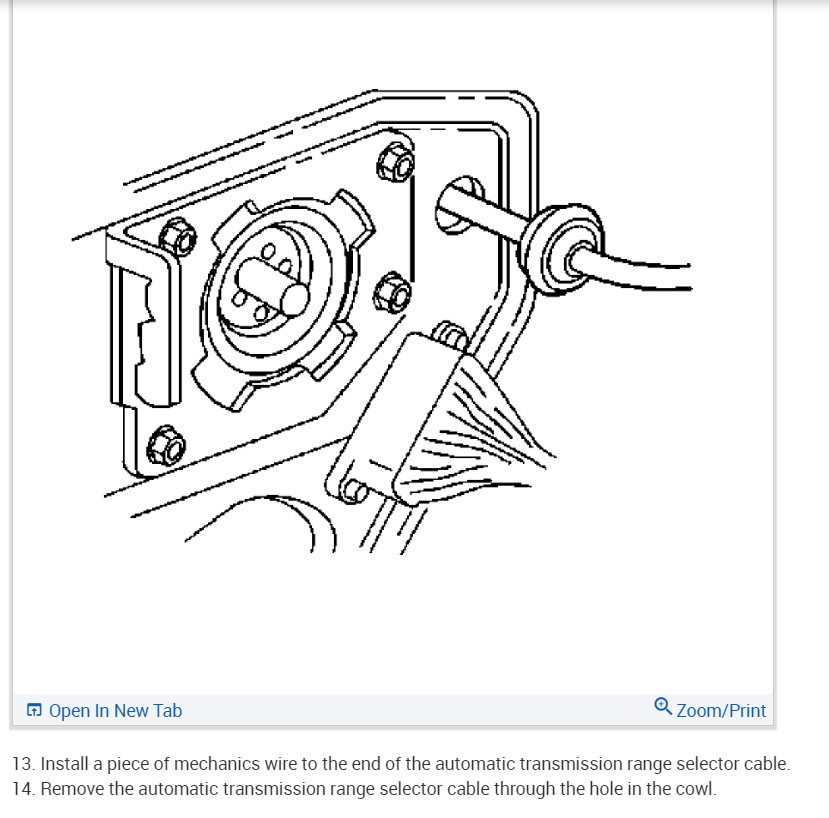 Open In New Tab

Zoom/Print

13. Install a piece of mechanics wire to the end of the automatic transmission range selector cable.

14. Remove the automatic transmission range selector cable through the hole in the cowl.