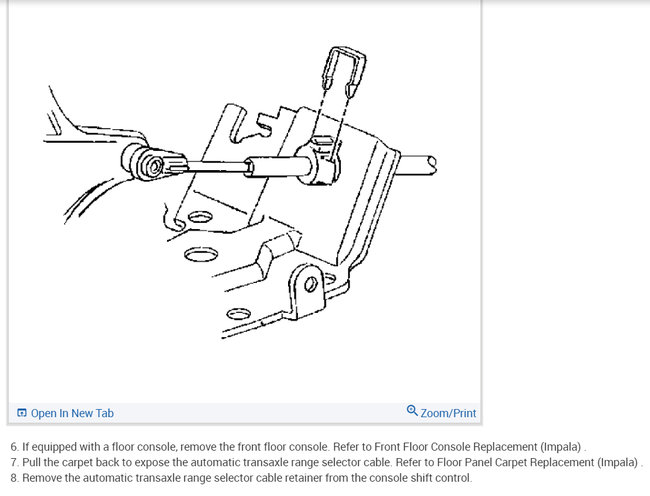 Open In New Tab

Zoom/Print

6. If equipped with a floor console, remove the front floor console. Refer to Front Floor Console Replacement (Impala) .
7. Pull the carpet back to expose the automatic transaxle range selector cable. Refer to Floor Panel Carpet Replacement (Impala) .
8. Remove the automatic transaxle range selector cable retainer from the console shift control.