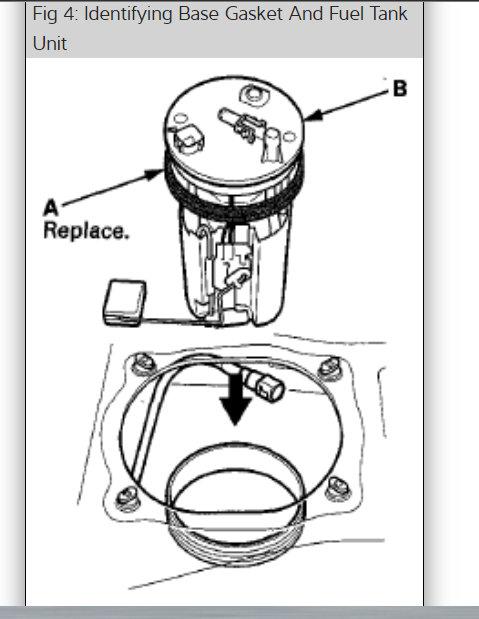 Fig 4: Identifying Base Gasket And Fuel Tank Unit

B

A
Replace.