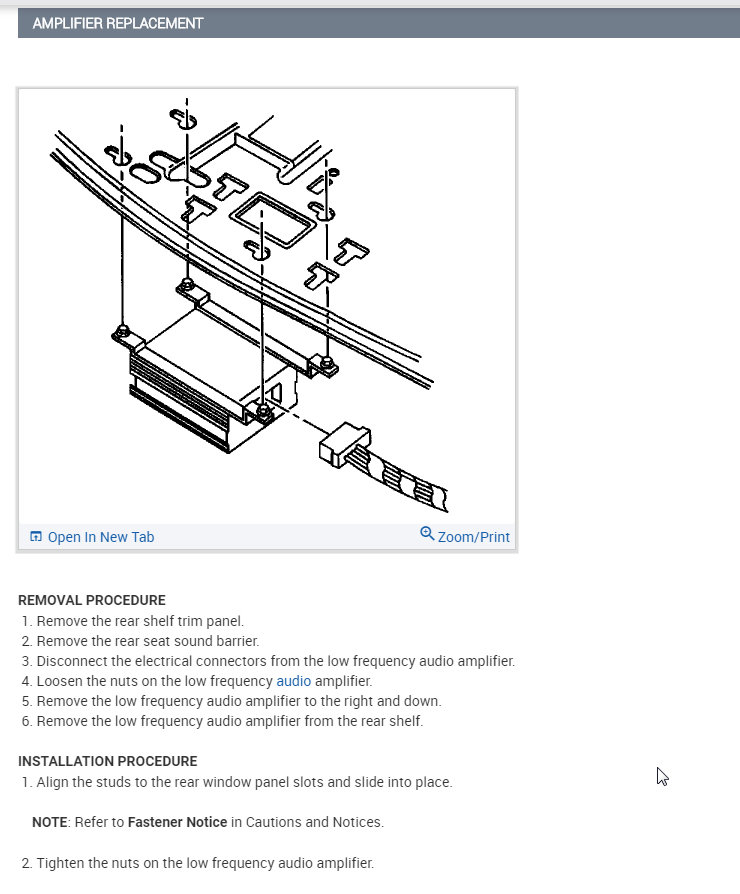 AMPLIFIER REPLACEMENT

Open In New Tab

Zoom/Print

REMOVAL PROCEDURE
1. Remove the rear shelf trim panel.
2. Remove the rear seat sound barrier.
3. Disconnect the electrical connectors from the low frequency audio amplifier.
4. Loosen the nuts on the low frequency audio amplifier.
5. Remove the low frequency audio amplifier to the right and down.
6. Remove the low frequency audio amplifier from the rear shelf.

INSTALLATION PROCEDURE
1. Align the studs to the rear window panel slots and slide into place.

NOTE: Refer to Fastener Notice in Cautions and Notices.

2. Tighten the nuts on the low frequency audio amplifier.