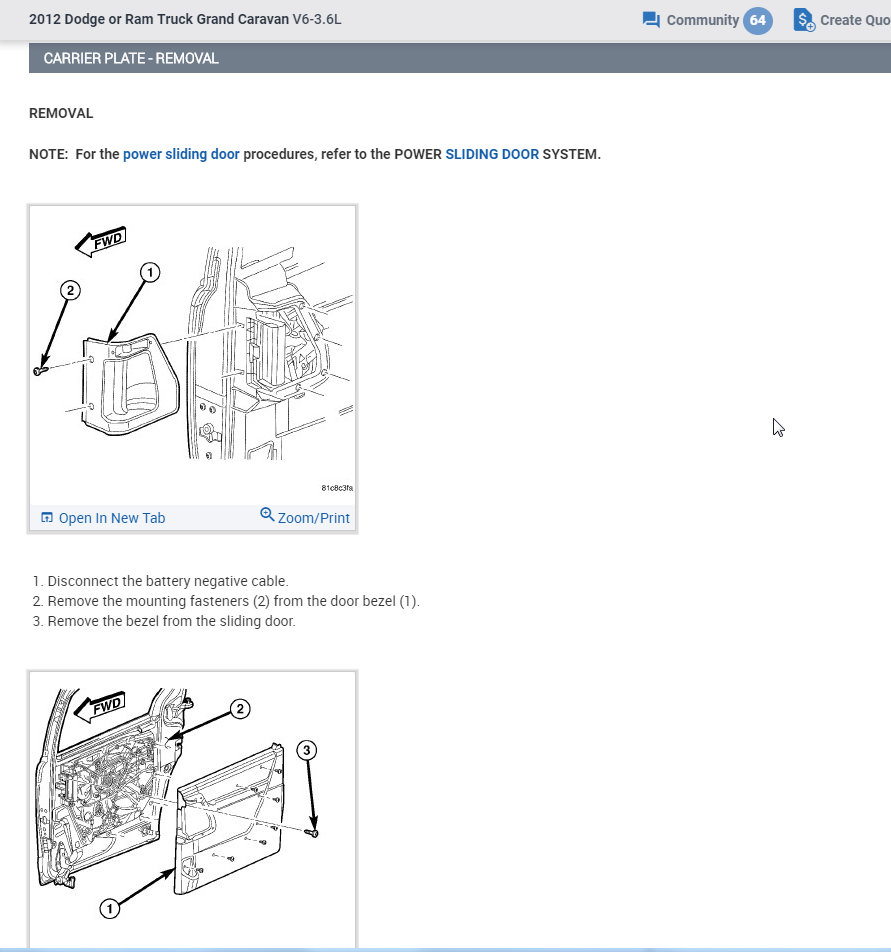 2012 Dodge or Ram Truck Grand Caravan V6-3.6L

Community 64

Create Quo

CARRIER PLATE - REMOVAL

REMOVAL

NOTE: For the power sliding door procedures, refer to the POWER SLIDING DOOR SYSTEM.

FWD

1

2

81c8c3fa

Open In New Tab

Zoom/Print

1. Disconnect the battery negative cable.
2. Remove the mounting fasteners (2) from the door bezel (1).
3. Remove the bezel from the sliding door.

FWD

2

3

1