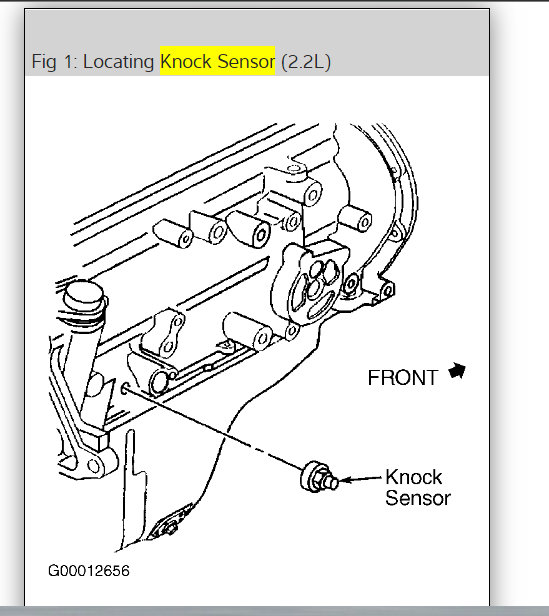 Fig 1: Locating Knock Sensor (2.2L)

FRONT

Knock Sensor

G00012656