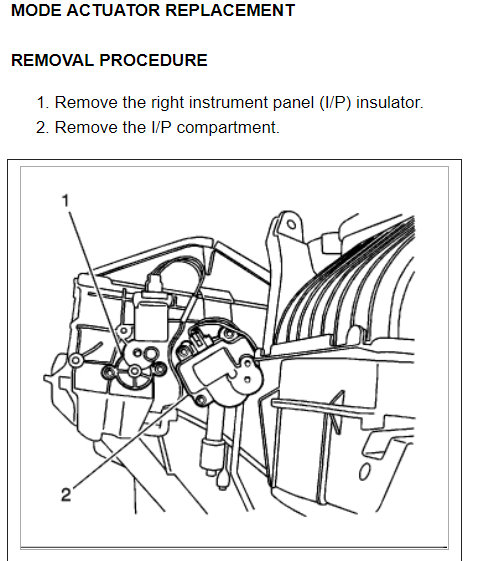 MODE ACTUATOR REPLACEMENT

REMOVAL PROCEDURE

1. Remove the right instrument panel (I/P) insulator.
2. Remove the I/P compartment.

1

2