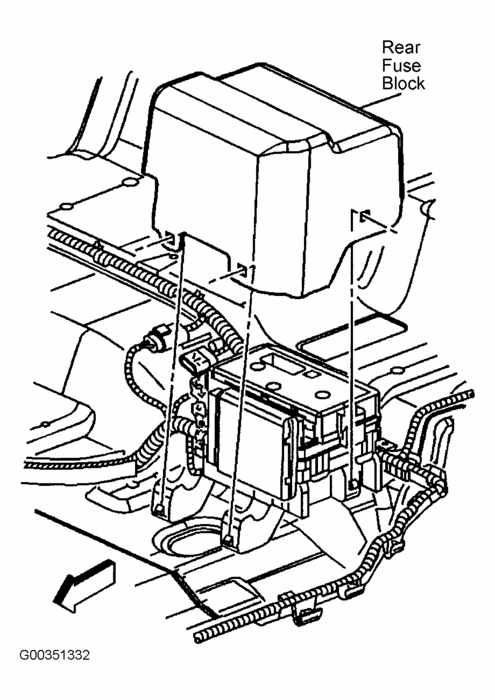 Rear Fuse Block

G00351332