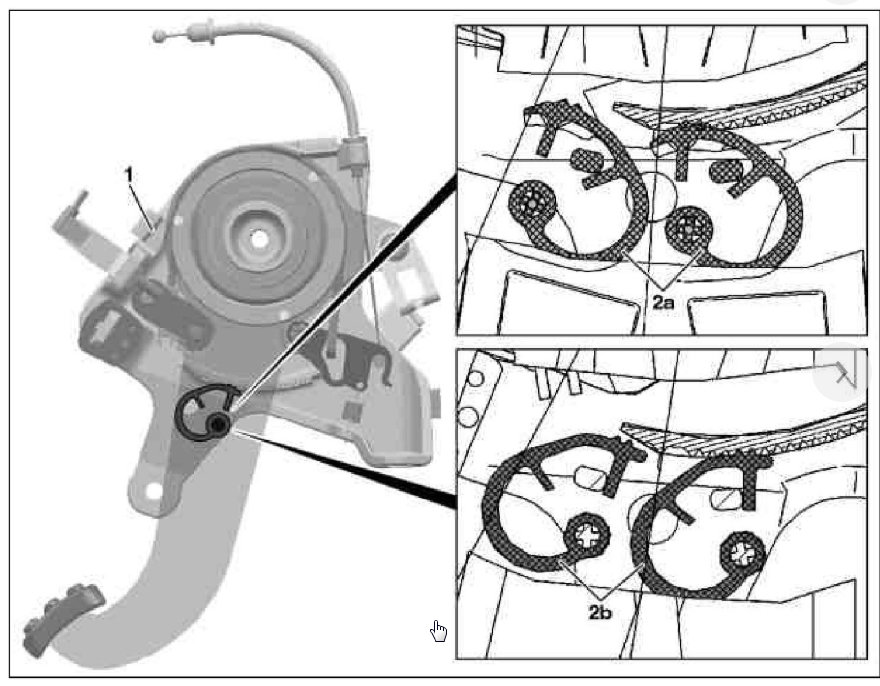 1

2a

2b