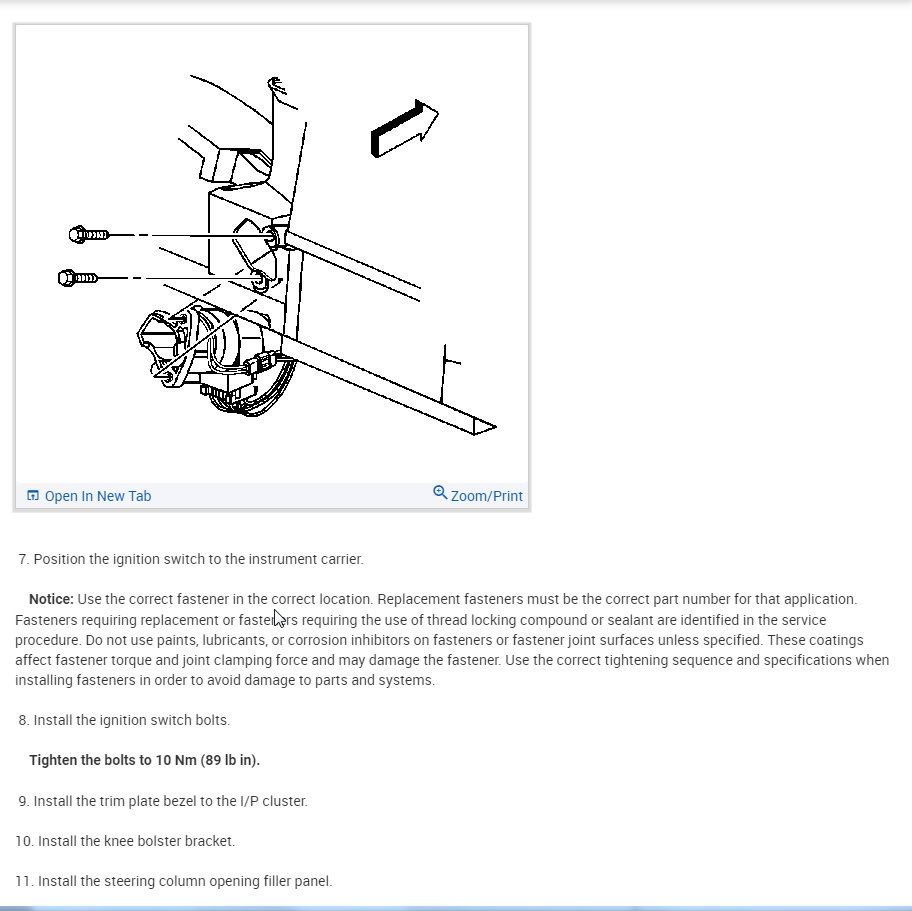 Open In New Tab
Zoom/Print

7. Position the ignition switch to the instrument carrier.

Notice: Use the correct fastener in the correct location. Replacement fasteners must be the correct part number for that application. Fasteners requiring replacement or fasteners requiring the use of thread locking compound or sealant are identified in the service procedure. Do not use paints, lubricants, or corrosion inhibitors on fasteners or fastener joint surfaces unless specified. These coatings affect fastener torque and joint clamping force and may damage the fastener. Use the correct tightening sequence and specifications when installing fasteners in order to avoid damage to parts and systems.

8. Install the ignition switch bolts.

Tighten the bolts to 10 Nm (89 lb in).

9. Install the trim plate bezel to the I/P cluster.

10. Install the knee bolster bracket.

11. Install the steering column opening filler panel.