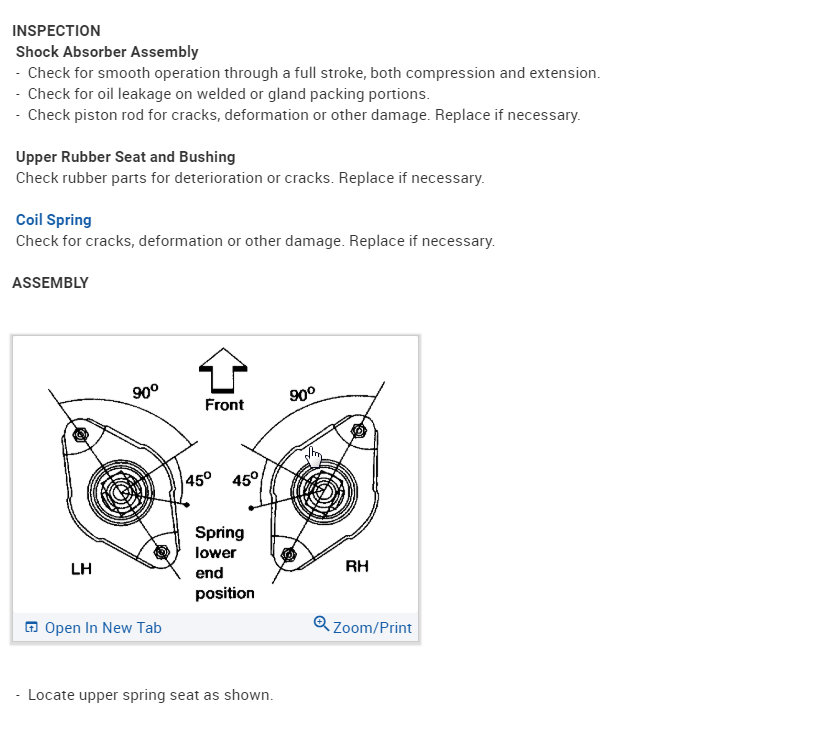 INSPECTION

Shock Absorber Assembly

- Check for smooth operation through a full stroke, both compression and extension.
- Check for oil leakage on welded or gland packing portions.
- Check piston rod for cracks, deformation or other damage. Replace if necessary.

Upper Rubber Seat and Bushing

Check rubber parts for deterioration or cracks. Replace if necessary.

Coil Spring

Check for cracks, deformation or other damage. Replace if necessary.

ASSEMBLY

90°
Front
90°
45°
45°
Spring lower end position
LH
RH

Open In New Tab
Zoom/Print

- Locate upper spring seat as shown.