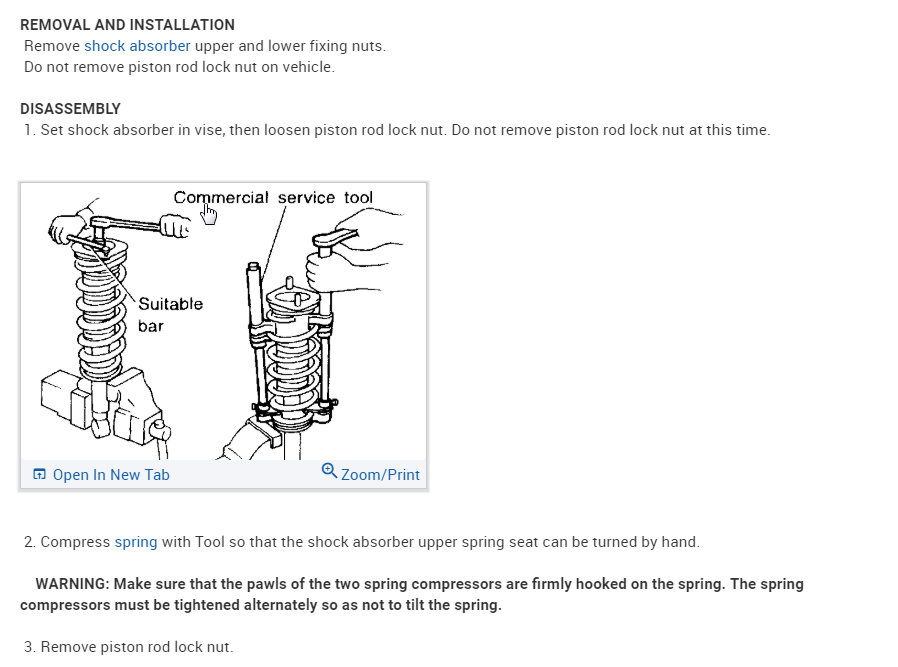 REMOVAL AND INSTALLATION
Remove shock absorber upper and lower fixing nuts.
Do not remove piston rod lock nut on vehicle.

DISASSEMBLY
1. Set shock absorber in vise, then loosen piston rod lock nut. Do not remove piston rod lock nut at this time.

Commercial service tool

Suitable bar

Open In New Tab

Zoom/Print

2. Compress spring with Tool so that the shock absorber upper spring seat can be turned by hand.

WARNING: Make sure that the pawls of the two spring compressors are firmly hooked on the spring. The spring compressors must be tightened alternately so as not to tilt the spring.

3. Remove piston rod lock nut.