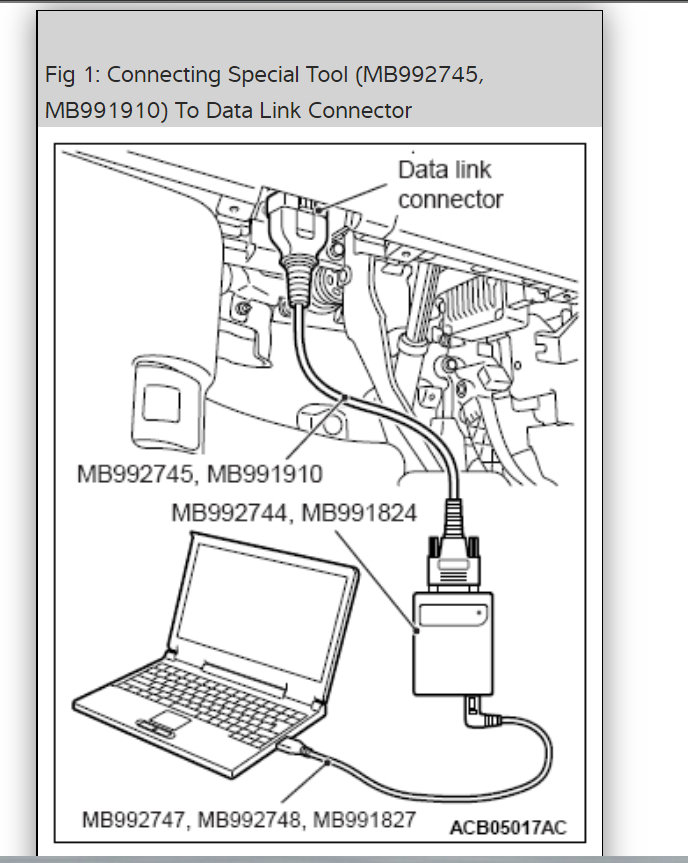 Fig 1: Connecting Special Tool (MB992745, MB991910) To Data Link Connector

Data link connector

MB992745, MB991910

MB992744, MB991824

MB992747, MB992748, MB991827

ACB05017AC