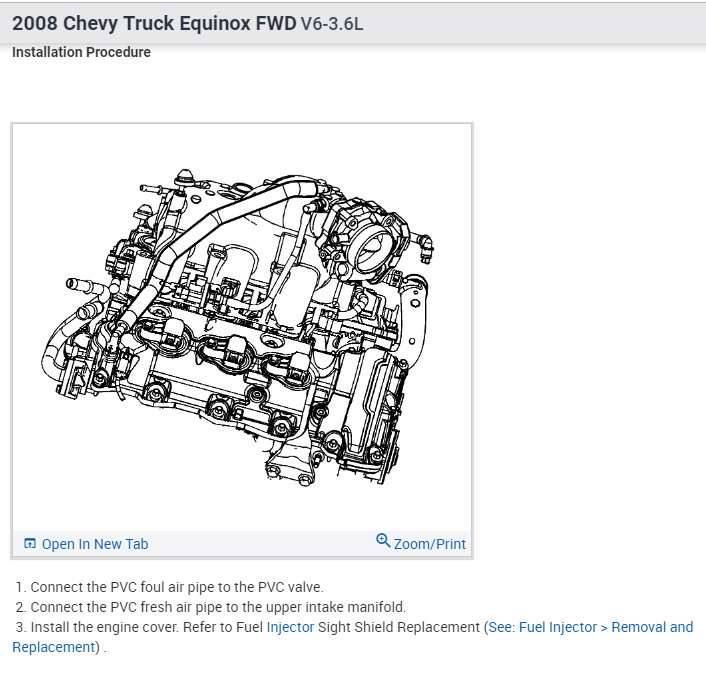 2008 Chevy Truck Equinox FWD V6-3.6L

Installation Procedure

Open In New Tab

Zoom/Print

1. Connect the PVC foul air pipe to the PVC valve.
2. Connect the PVC fresh air pipe to the upper intake manifold.
3. Install the engine cover. Refer to Fuel Injector Sight Shield Replacement (See: Fuel Injector > Removal and Replacement) .