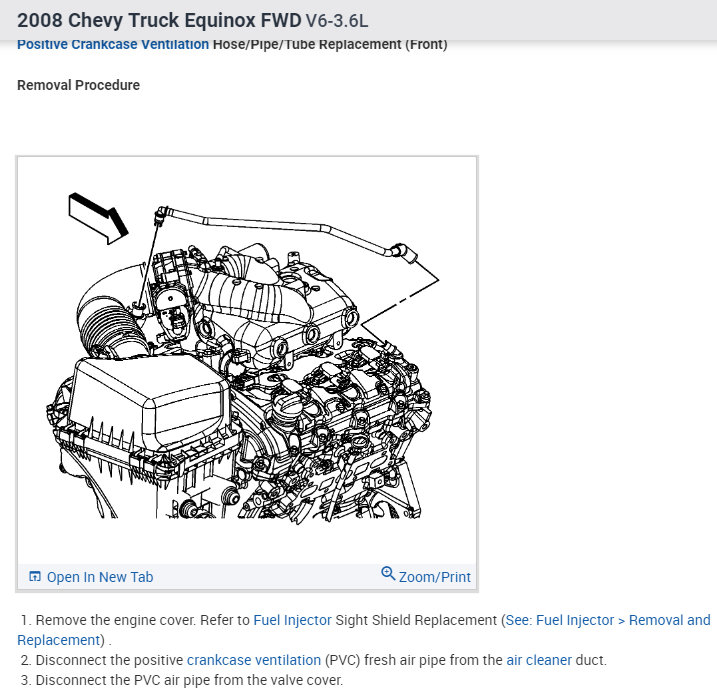 2008 Chevy Truck Equinox FWD V6-3.6L
Positive Crankcase Ventilation Hose/Pipe/Tube Replacement (Front)

Removal Procedure

Open In New Tab
Zoom/Print

1. Remove the engine cover. Refer to Fuel Injector Sight Shield Replacement (See: Fuel Injector > Removal and Replacement) .
2. Disconnect the positive crankcase ventilation (PVC) fresh air pipe from the air cleaner duct.
3. Disconnect the PVC air pipe from the valve cover.