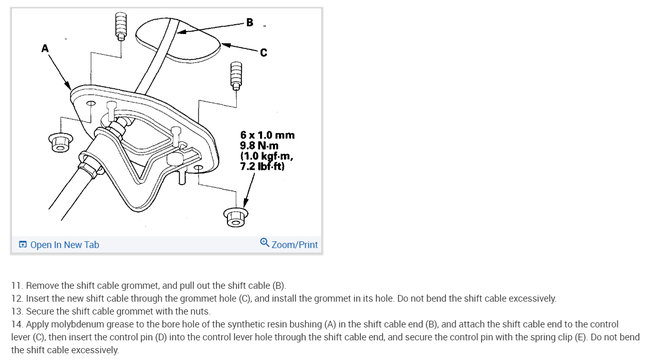 B

C

A

6 x 1.0 mm
9.8 N·m
(1.0 kgf·m,
7.2 lbf·ft)

Open In New Tab

Zoom/Print

11. Remove the shift cable grommet, and pull out the shift cable (B).
12. Insert the new shift cable through the grommet hole (C), and install the grommet in its hole. Do not bend the shift cable excessively.
13. Secure the shift cable grommet with the nuts.
14. Apply molybdenum grease to the bore hole of the synthetic resin bushing (A) in the shift cable end (B), and attach the shift cable end to the control lever (C), then insert the control pin (D) into the control lever hole through the shift cable end, and secure the control pin with the spring clip (E). Do not bend the shift cable excessively.