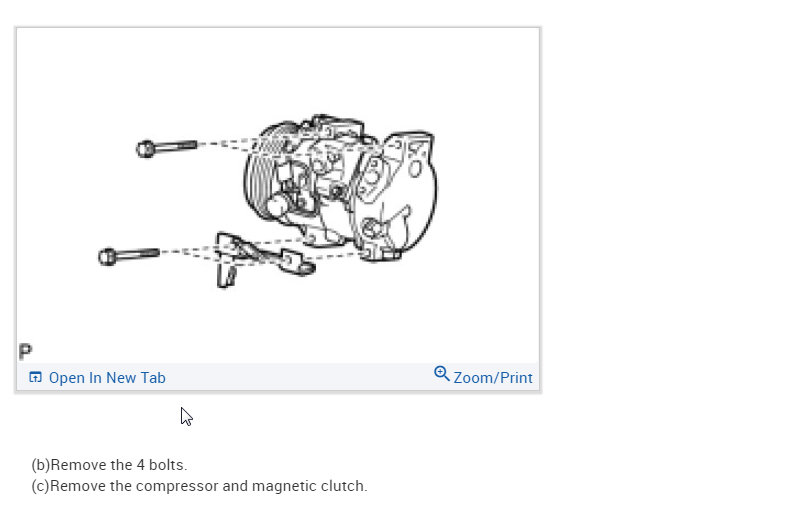 P

Open In New Tab

Zoom/Print

(b)Remove the 4 bolts.
(c)Remove the compressor and magnetic clutch.