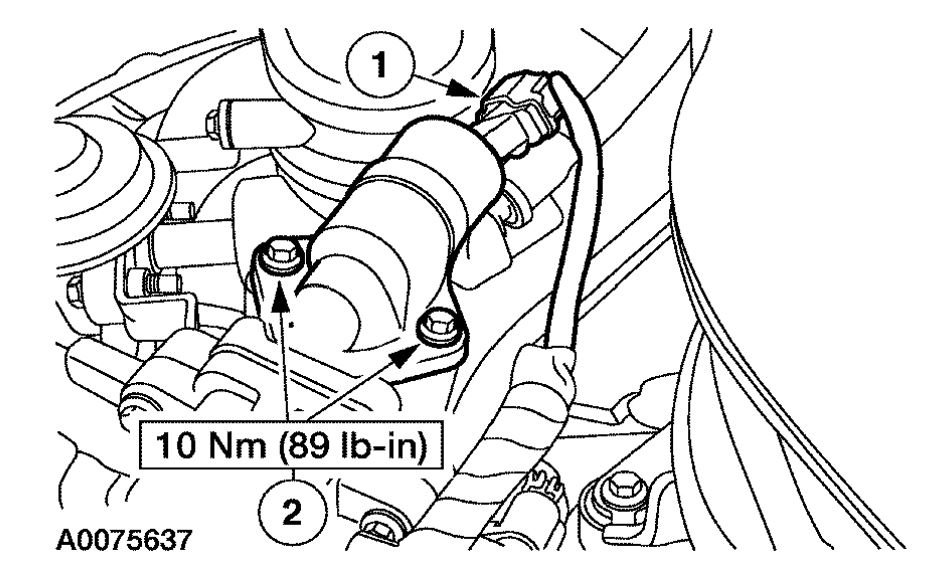 1

10 Nm (89 lb-in)

2

A0075637