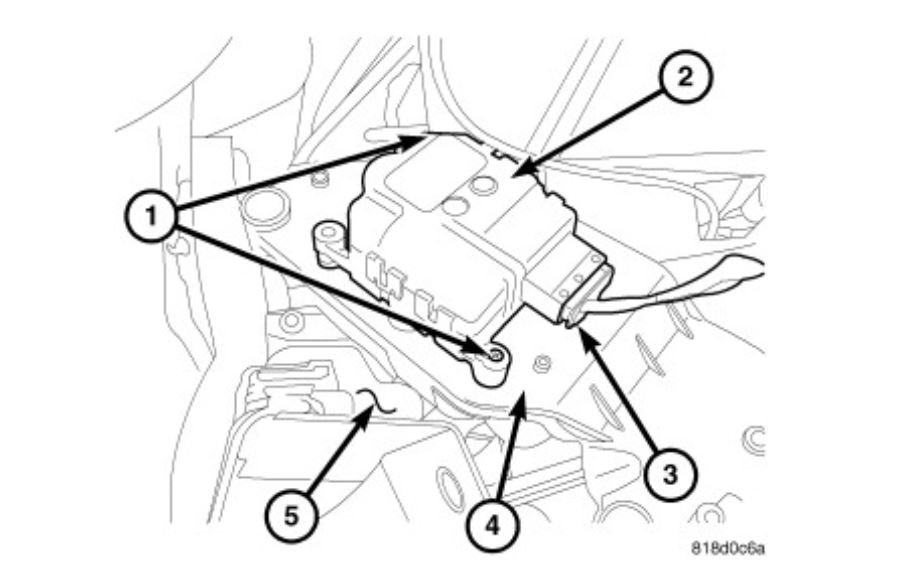 2
1
3
5
4
818d0c6a