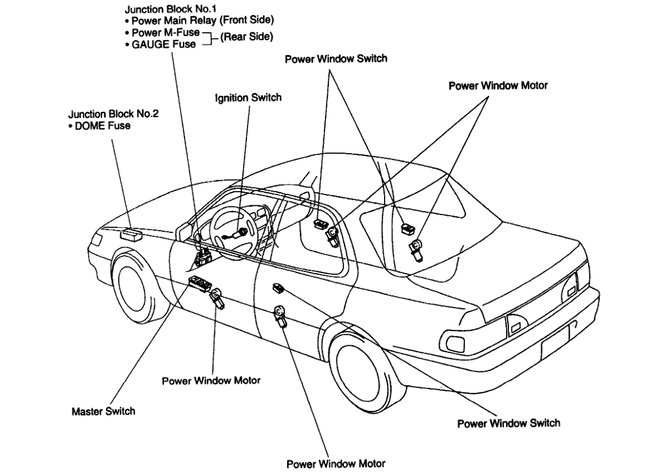 Junction Block No.1
• Power Main Relay (Front Side)
• Power M-Fuse
• GAUGE Fuse
(Rear Side)

Power Window Switch

Power Window Motor

Ignition Switch

Junction Block No.2
• DOME Fuse

Power Window Motor

Master Switch

Power Window Switch

Power Window Motor