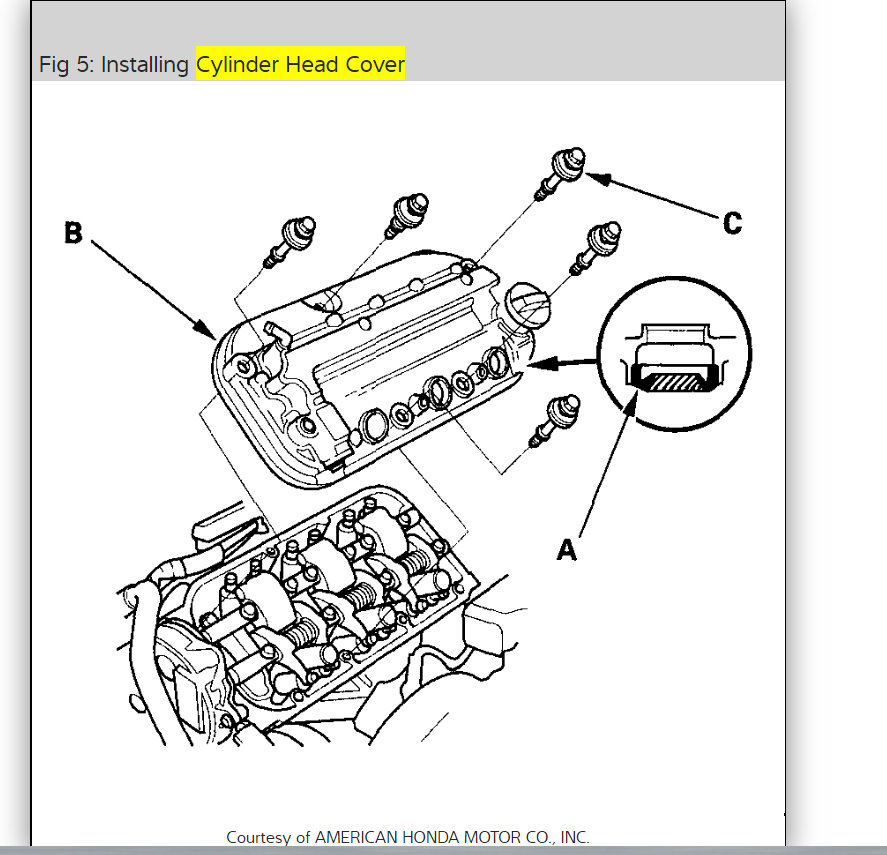 Fig 5: Installing Cylinder Head Cover

B

C

A

Courtesy of AMERICAN HONDA MOTOR CO., INC.