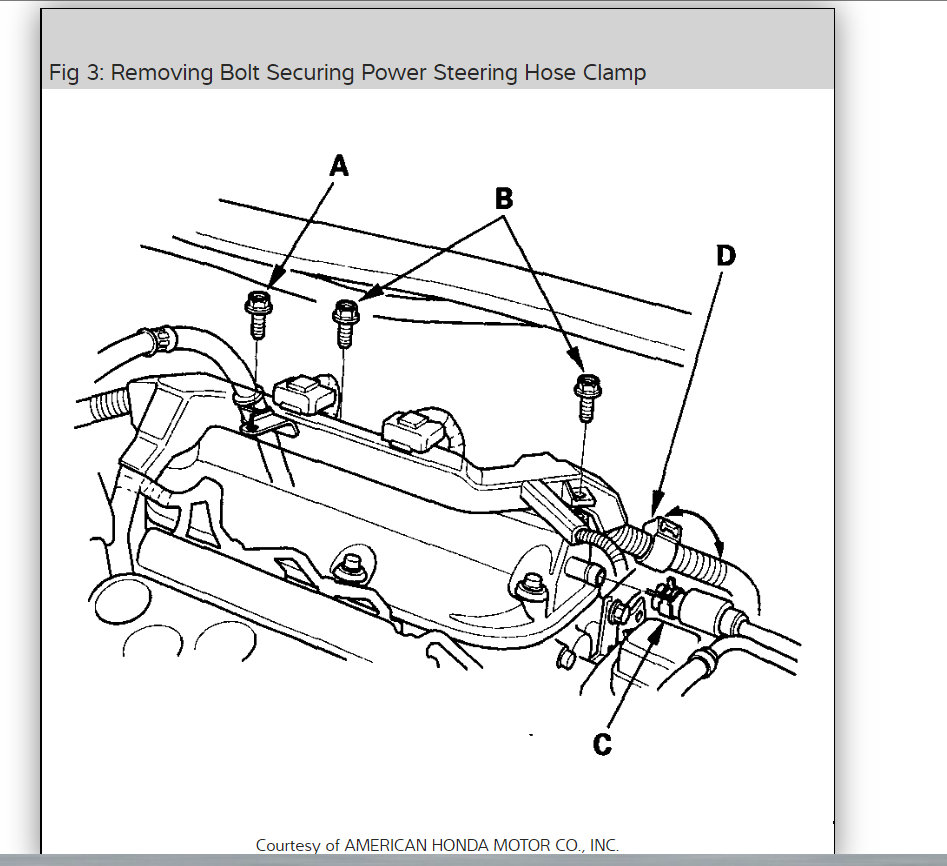 Fig 3: Removing Bolt Securing Power Steering Hose Clamp

A

B

D

C

Courtesy of AMERICAN HONDA MOTOR CO., INC.