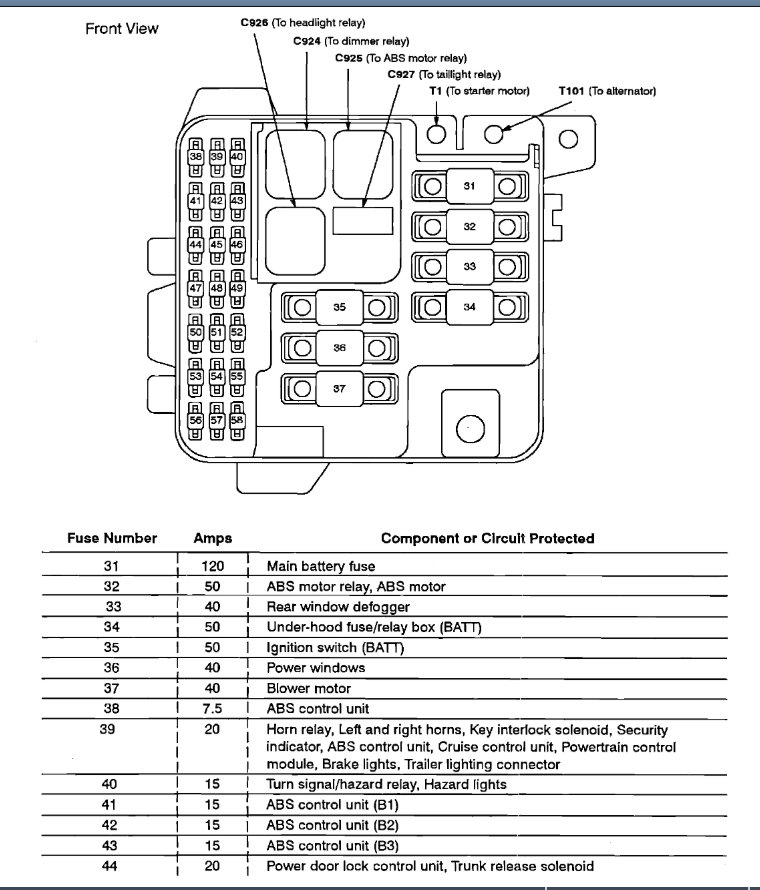 Front View

C926 (To headlight relay)
C924 (To dimmer relay)
C925 (To ABS motor relay)
C927 (To taillight relay)
T1 (To starter motor)
T101 (To alternator)

38 39 40
41 42 43
44 45 46
47 48 49
50 51 52
53 54 55
56 57 58

31
32
33
34
35
36
37

| Fuse Number | Amps | Component or Circuit Protected |
|---|---|---|
| 31 | 120 | Main battery fuse |
| 32 | 50 | ABS motor relay, ABS motor |
| 33 | 40 | Rear window defogger |
| 34 | 50 | Under-hood fuse/relay box (BATT) |
| 35 | 50 | Ignition switch (BATT) |
| 36 | 40 | Power windows |
| 37 | 40 | Blower motor |
| 38 | 7.5 | ABS control unit |
| 39 | 20 | Horn relay, Left and right horns, Key interlock solenoid, Security indicator, ABS control unit, Cruise control unit, Powertrain control module, Brake lights, Trailer lighting connector |
| 40 | 15 | Turn signal/hazard relay, Hazard lights |
| 41 | 15 | ABS control unit (B1) |
| 42 | 15 | ABS control unit (B2) |
| 43 | 15 | ABS control unit (B3) |
| 44 | 20 | Power door lock control unit, Trunk release solenoid |