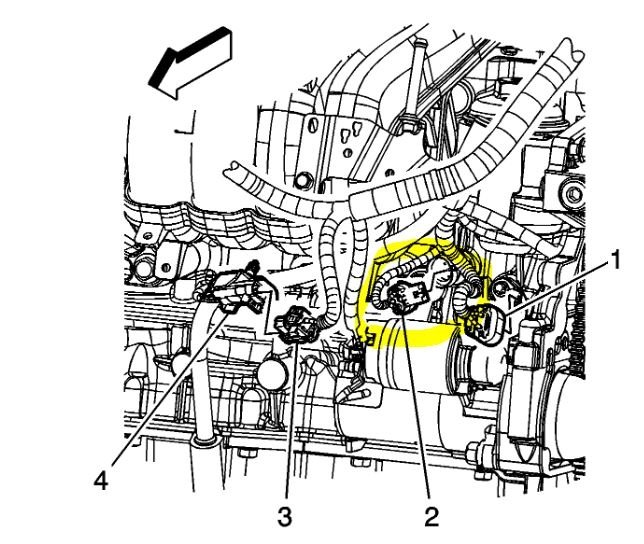 1
4
3
2