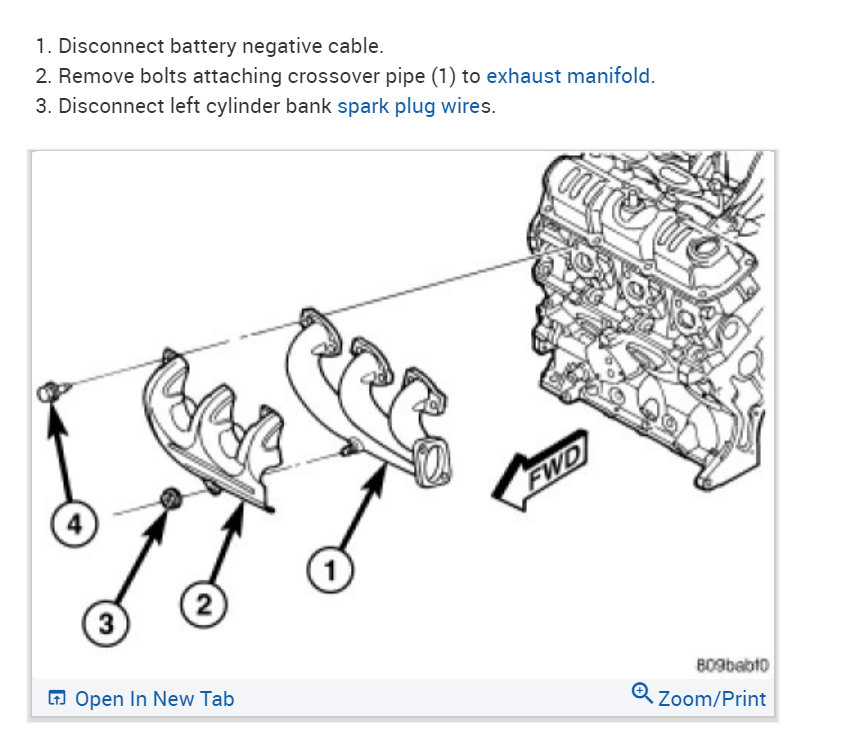 1. Disconnect battery negative cable.
2. Remove bolts attaching crossover pipe (1) to exhaust manifold.
3. Disconnect left cylinder bank spark plug wires.

FWD

4

3

2

1

809babf0

Open In New Tab

Zoom/Print