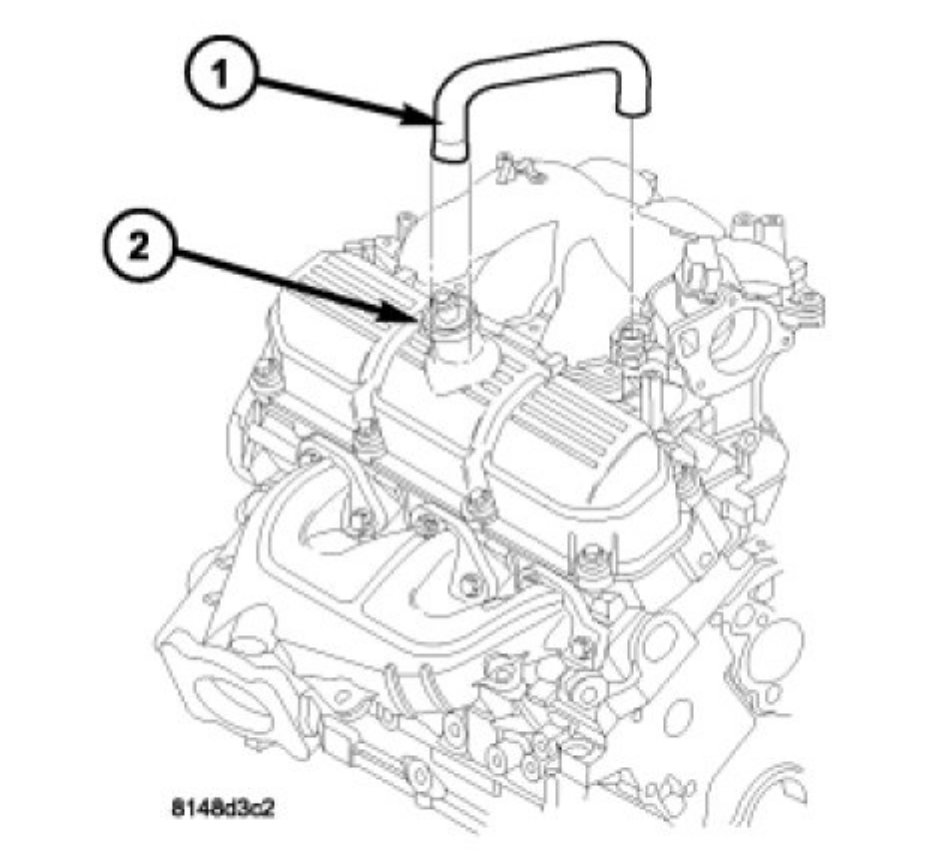 1

2

8148d3c2