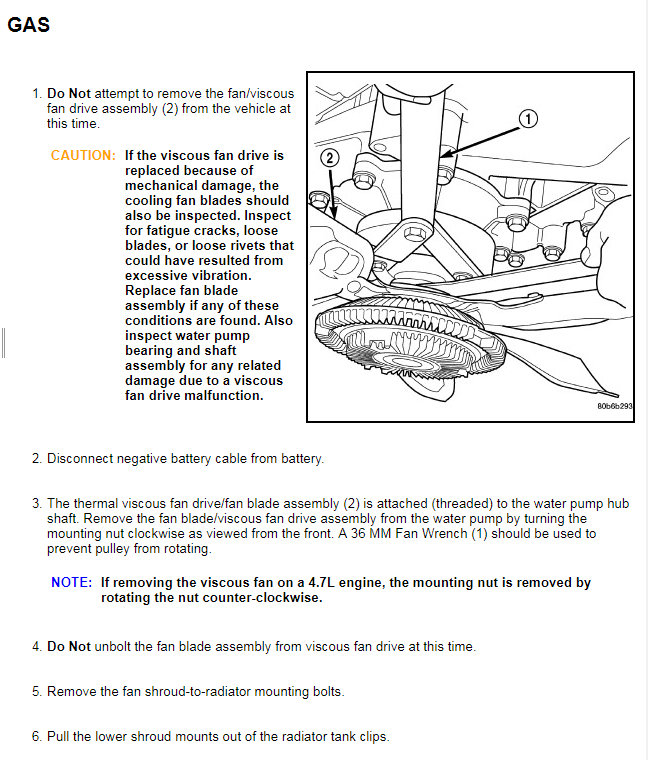 GAS

1. Do Not attempt to remove the fan/viscous fan drive assembly (2) from the vehicle at this time.

CAUTION: If the viscous fan drive is replaced because of mechanical damage, the cooling fan blades should also be inspected. Inspect for fatigue cracks, loose blades, or loose rivets that could have resulted from excessive vibration. Replace fan blade assembly if any of these conditions are found. Also inspect water pump bearing and shaft assembly for any related damage due to a viscous fan drive malfunction.

1

2

80b6b293

2. Disconnect negative battery cable from battery.

3. The thermal viscous fan drive/fan blade assembly (2) is attached (threaded) to the water pump hub shaft. Remove the fan blade/viscous fan drive assembly from the water pump by turning the mounting nut clockwise as viewed from the front. A 36 MM Fan Wrench (1) should be used to prevent pulley from rotating.

NOTE: If removing the viscous fan on a 4.7L engine, the mounting nut is removed by rotating the nut counter-clockwise.

4. Do Not unbolt the fan blade assembly from viscous fan drive at this time.

5. Remove the fan shroud-to-radiator mounting bolts.

6. Pull the lower shroud mounts out of the radiator tank clips.