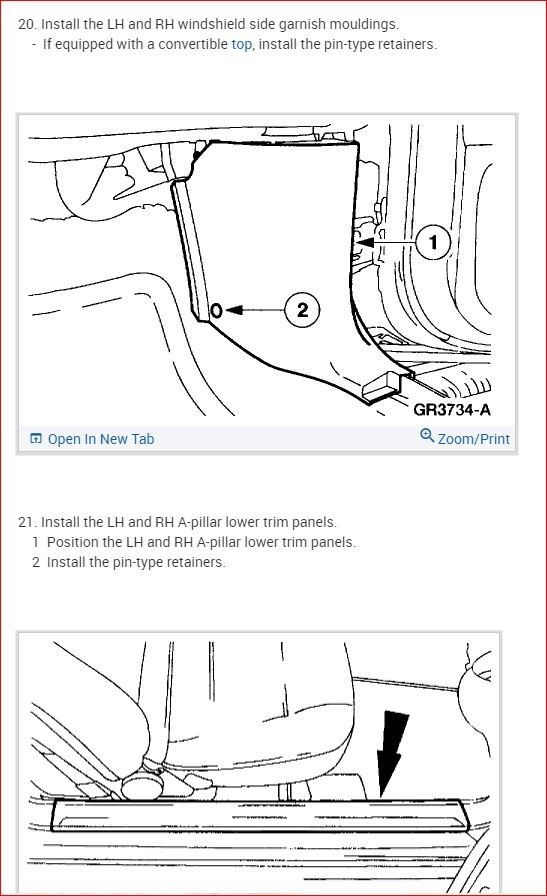 20. Install the LH and RH windshield side garnish mouldings.
- If equipped with a convertible top, install the pin-type retainers.

1

2

GR3734-A

Open In New Tab

Zoom/Print

21. Install the LH and RH A-pillar lower trim panels.
1 Position the LH and RH A-pillar lower trim panels.
2 Install the pin-type retainers.