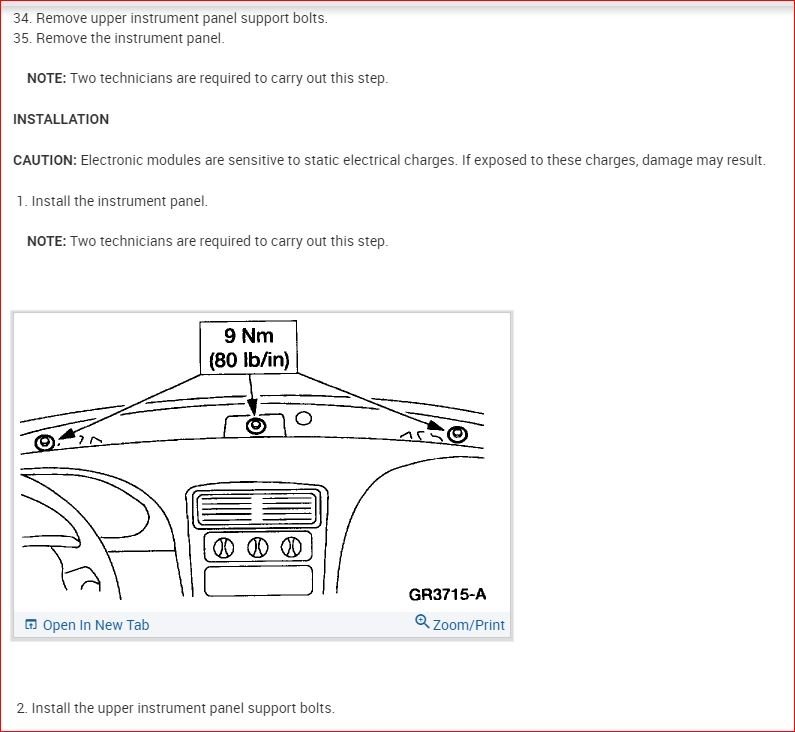 34. Remove upper instrument panel support bolts.
35. Remove the instrument panel.

NOTE: Two technicians are required to carry out this step.

INSTALLATION

CAUTION: Electronic modules are sensitive to static electrical charges. If exposed to these charges, damage may result.

1. Install the instrument panel.

NOTE: Two technicians are required to carry out this step.

9 Nm
(80 lb/in)

GR3715-A

Open In New Tab

Zoom/Print

2. Install the upper instrument panel support bolts.