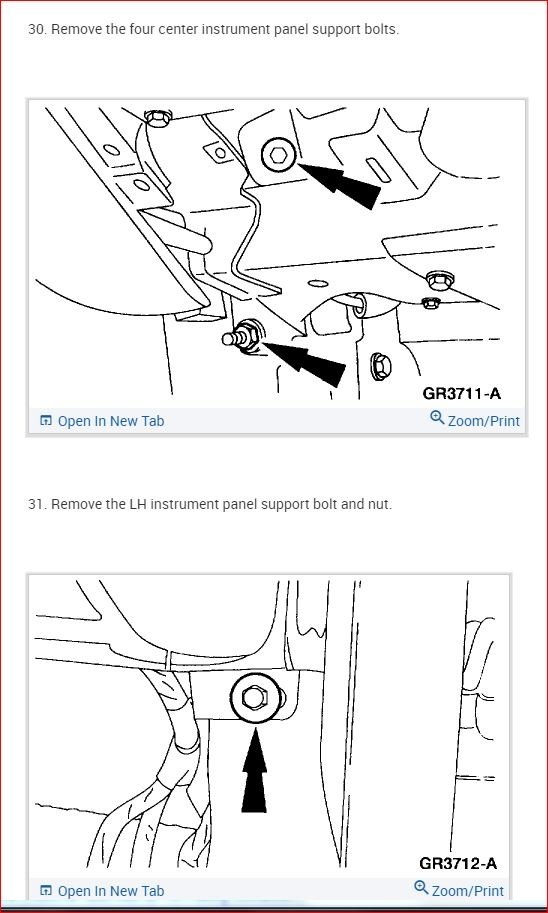 30. Remove the four center instrument panel support bolts.

GR3711-A

Open In New Tab

Zoom/Print

31. Remove the LH instrument panel support bolt and nut.

GR3712-A

Open In New Tab

Zoom/Print