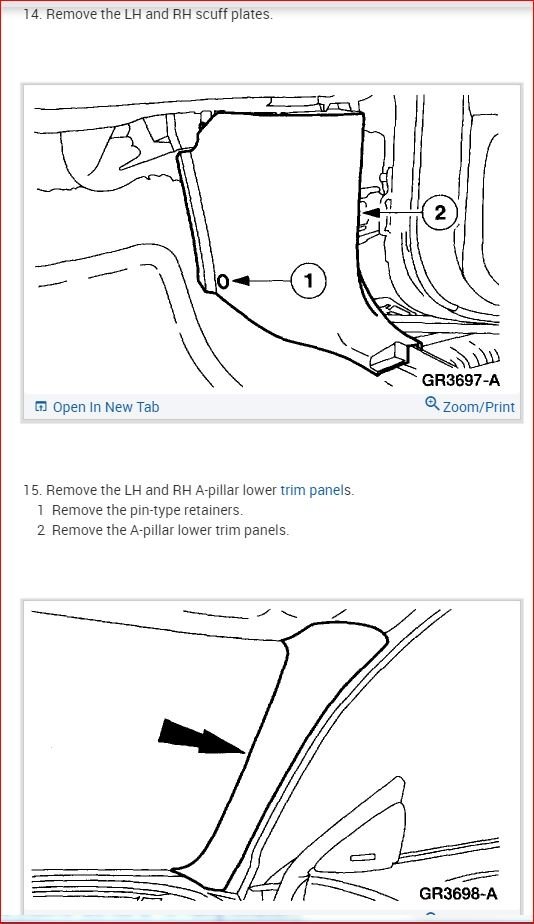 14. Remove the LH and RH scuff plates.

2

1

GR3697-A

Open In New Tab

Zoom/Print

15. Remove the LH and RH A-pillar lower trim panels.
1 Remove the pin-type retainers.
2 Remove the A-pillar lower trim panels.

GR3698-A